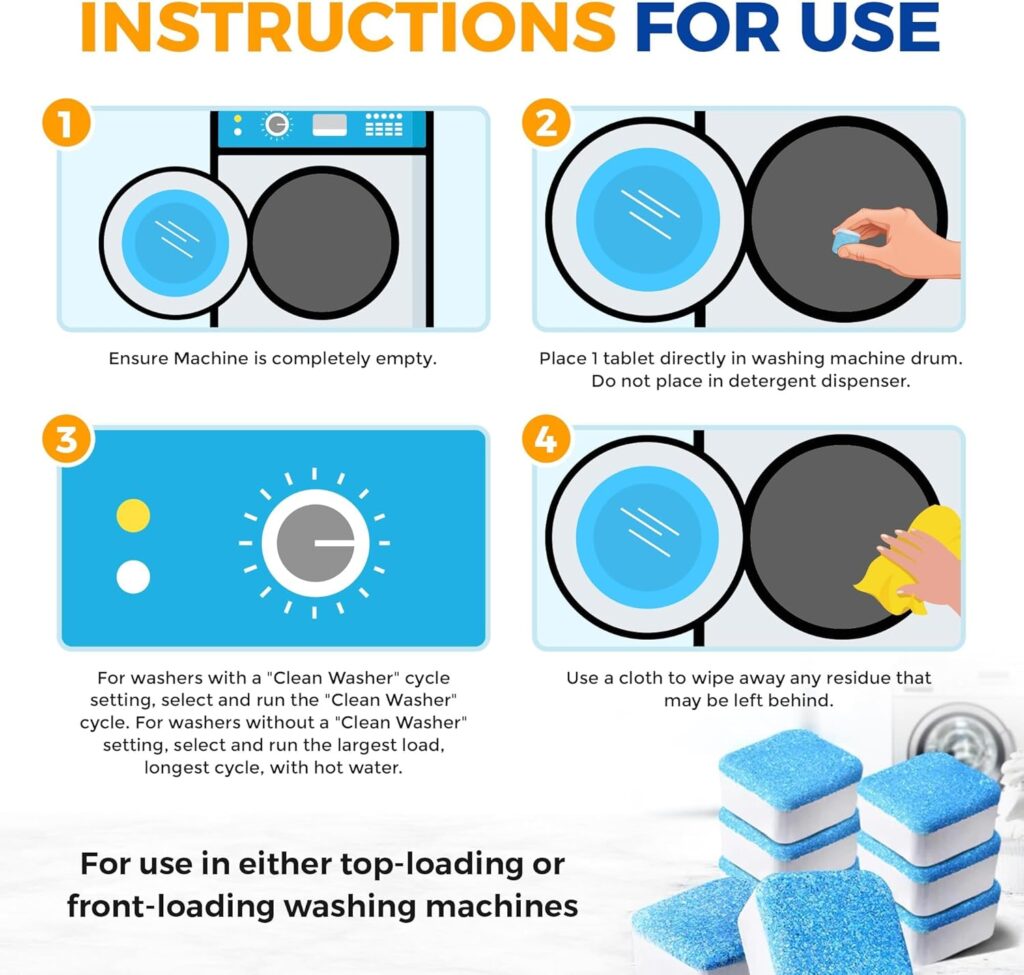 INSTRUCTIONS FOR USE

1

Ensure Machine is completely empty.

2

Place 1 tablet directly in washing machine drum. Do not place in detergent dispenser.

3

For washers with a "Clean Washer" cycle setting, select and run the "Clean Washer" cycle. For washers without a "Clean Washer" setting, select and run the largest load, longest cycle, with hot water.

4

Use a cloth to wipe away any residue that may be left behind.

For use in either top-loading or front-loading washing machines